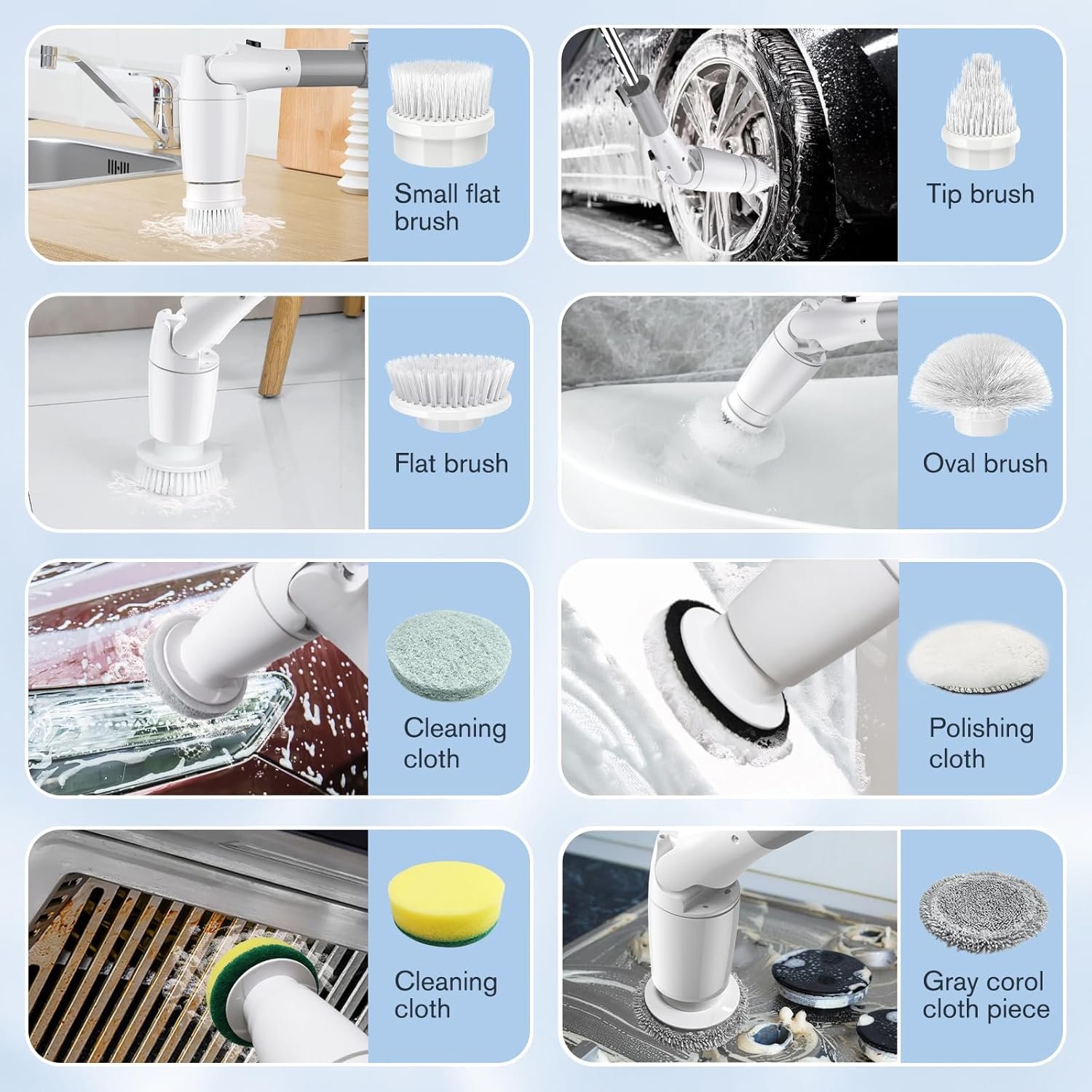 Small flat brush

Tip brush

Flat brush

Oval brush

Cleaning cloth

Polishing cloth

Cleaning cloth

Gray corol cloth piece